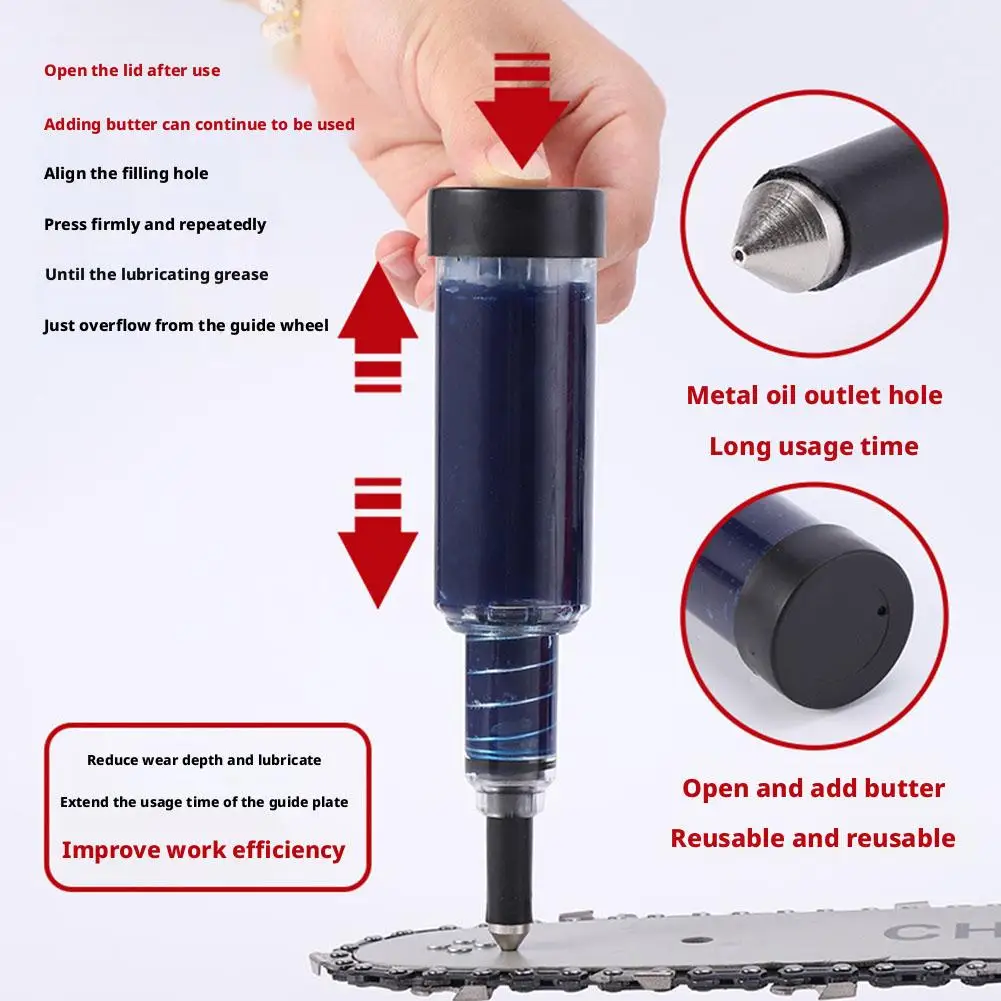 Open the lid after use

Adding butter can continue to be used

Align the filling hole

Press firmly and repeatedly

Until the lubricating grease

Just overflow from the guide wheel

Metal oil outlet hole

Long usage time

Reduce wear depth and lubricate

Extend the usage time of the guide plate

Improve work efficiency

Open and add butter

Reusable and reusable

CH