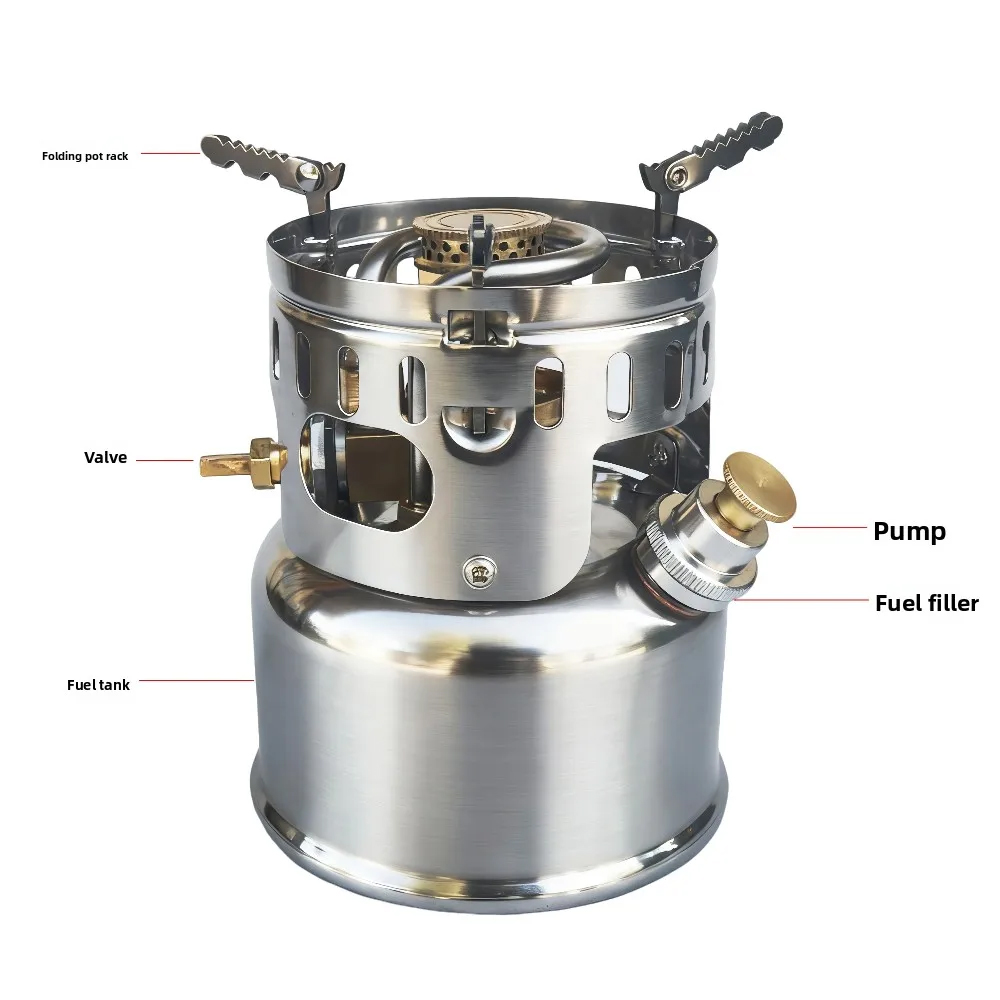 Folding pot rack

Valve

Pump

Fuel filler

Fuel tank