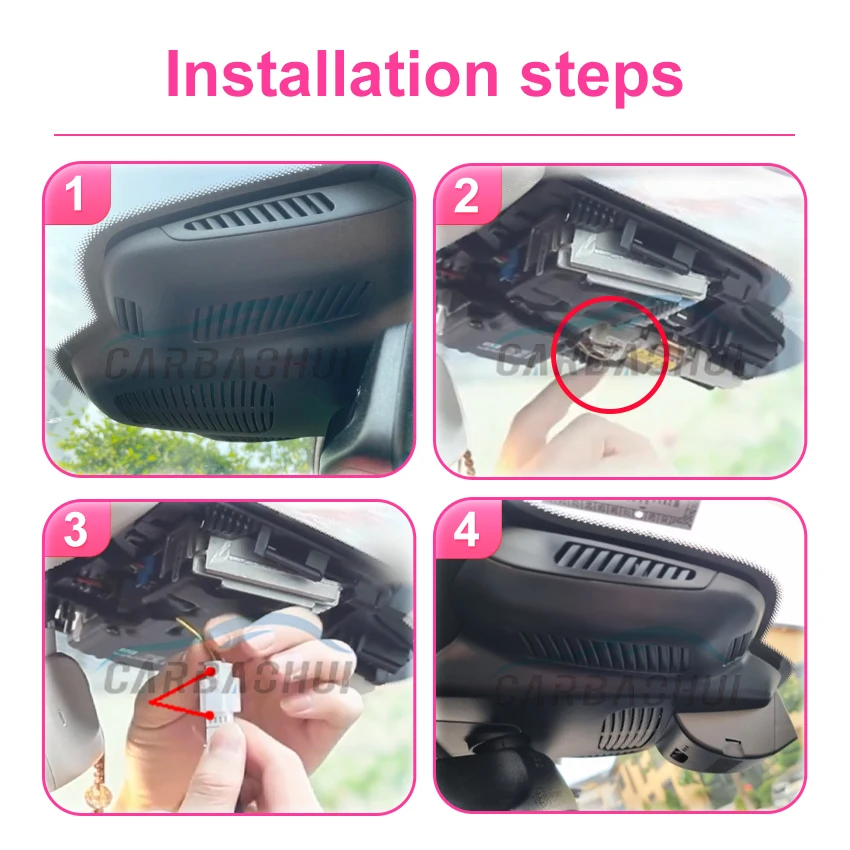 Installation steps

1

CARBACHUI

2

CARBACHUI

3

CARBACHUI

4

CARBACHUI