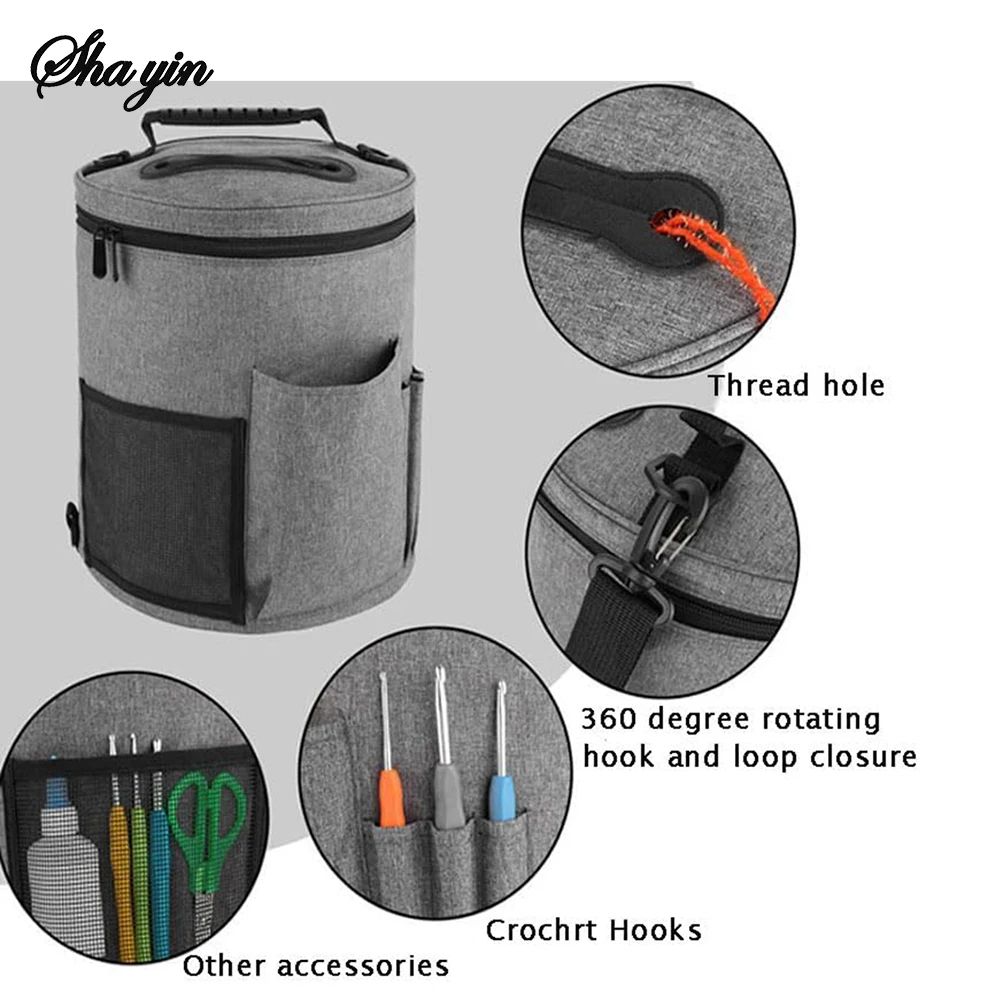 Sha yin

Thread hole

360 degree rotating hook and loop closure

Crochrt Hooks

Other accessories