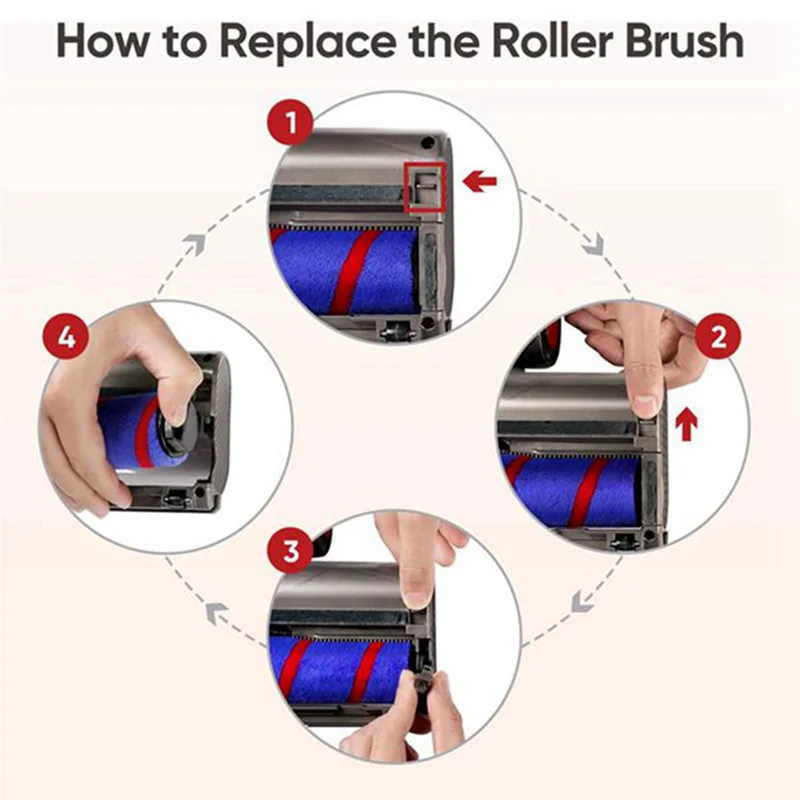 How to Replace the Roller Brush

1

2

3

4