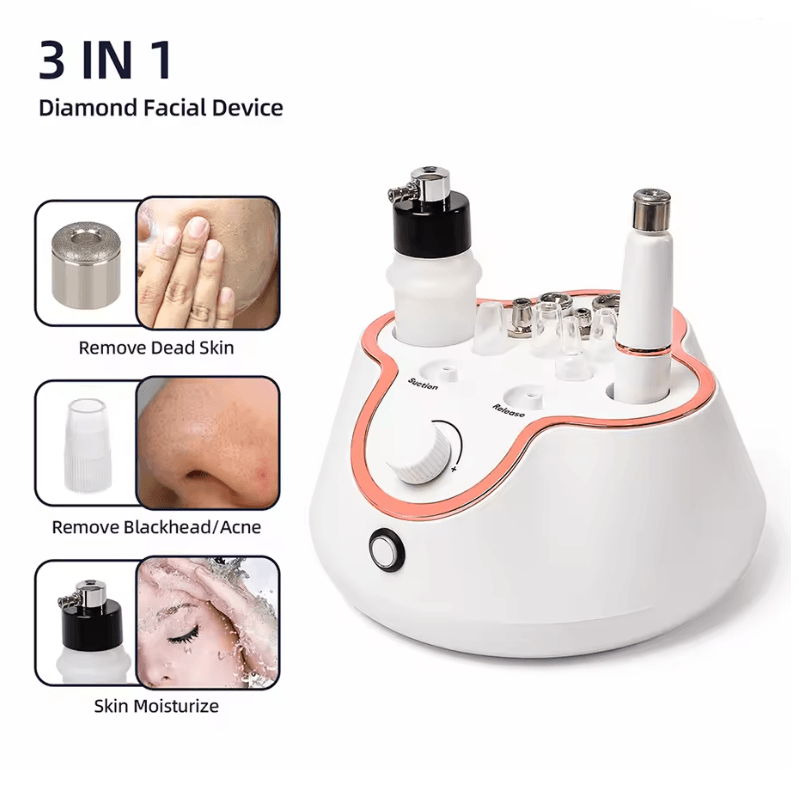 3 IN 1
Diamond Facial Device

Remove Dead Skin

Remove Blackhead/Acne

Skin Moisturize

Suction

Release

+