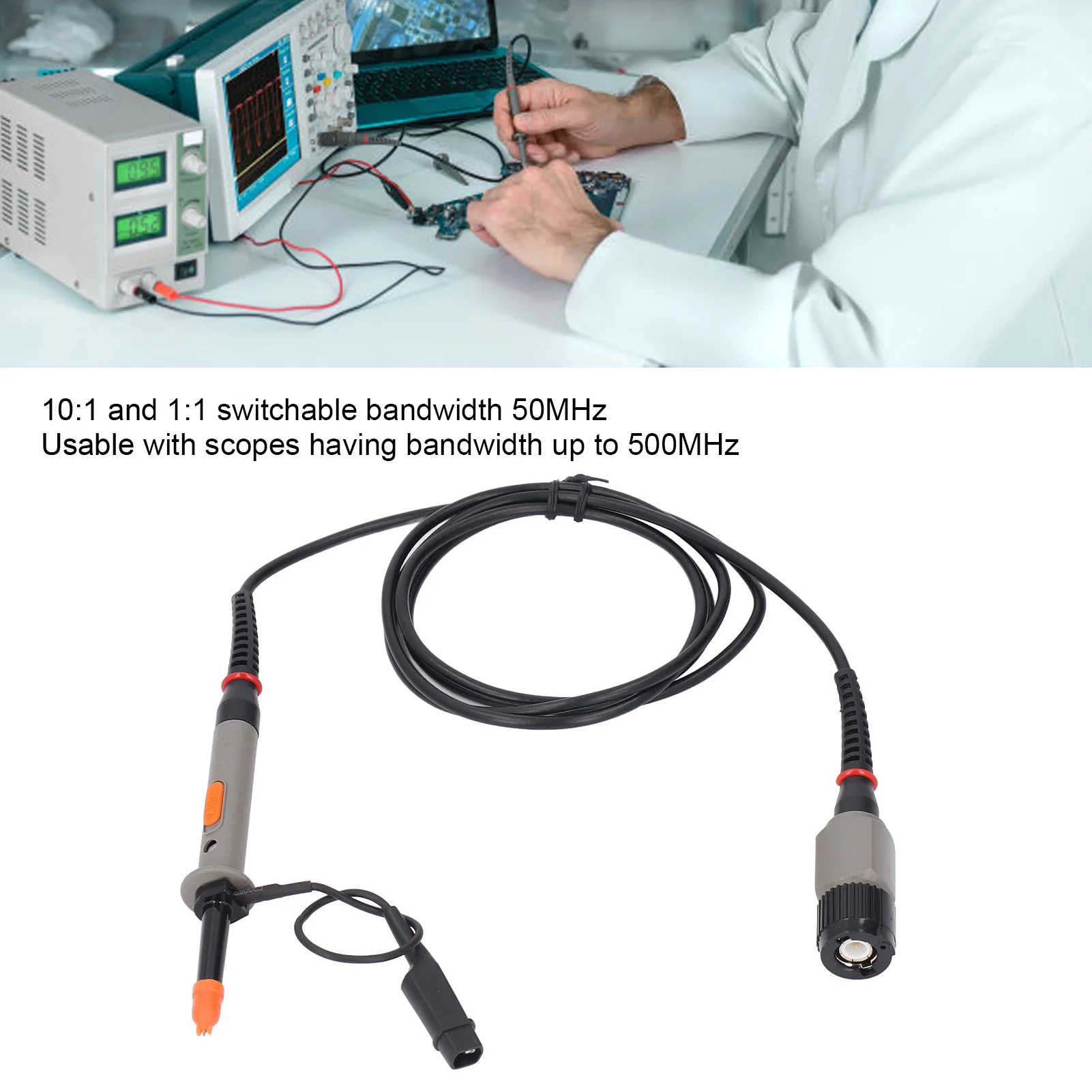 10:1 and 1:1 switchable bandwidth 50MHz
Usable with scopes having bandwidth up to 500MHz