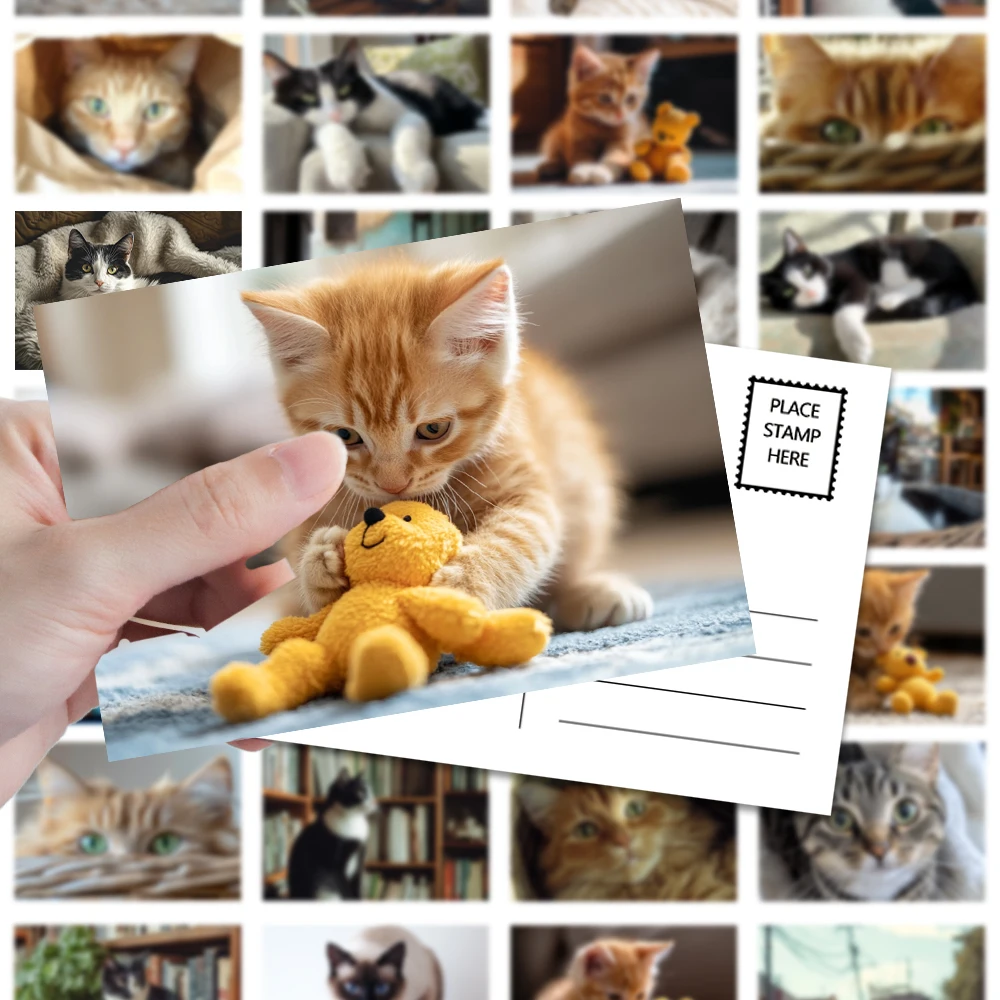 PLACE STAMP HERE