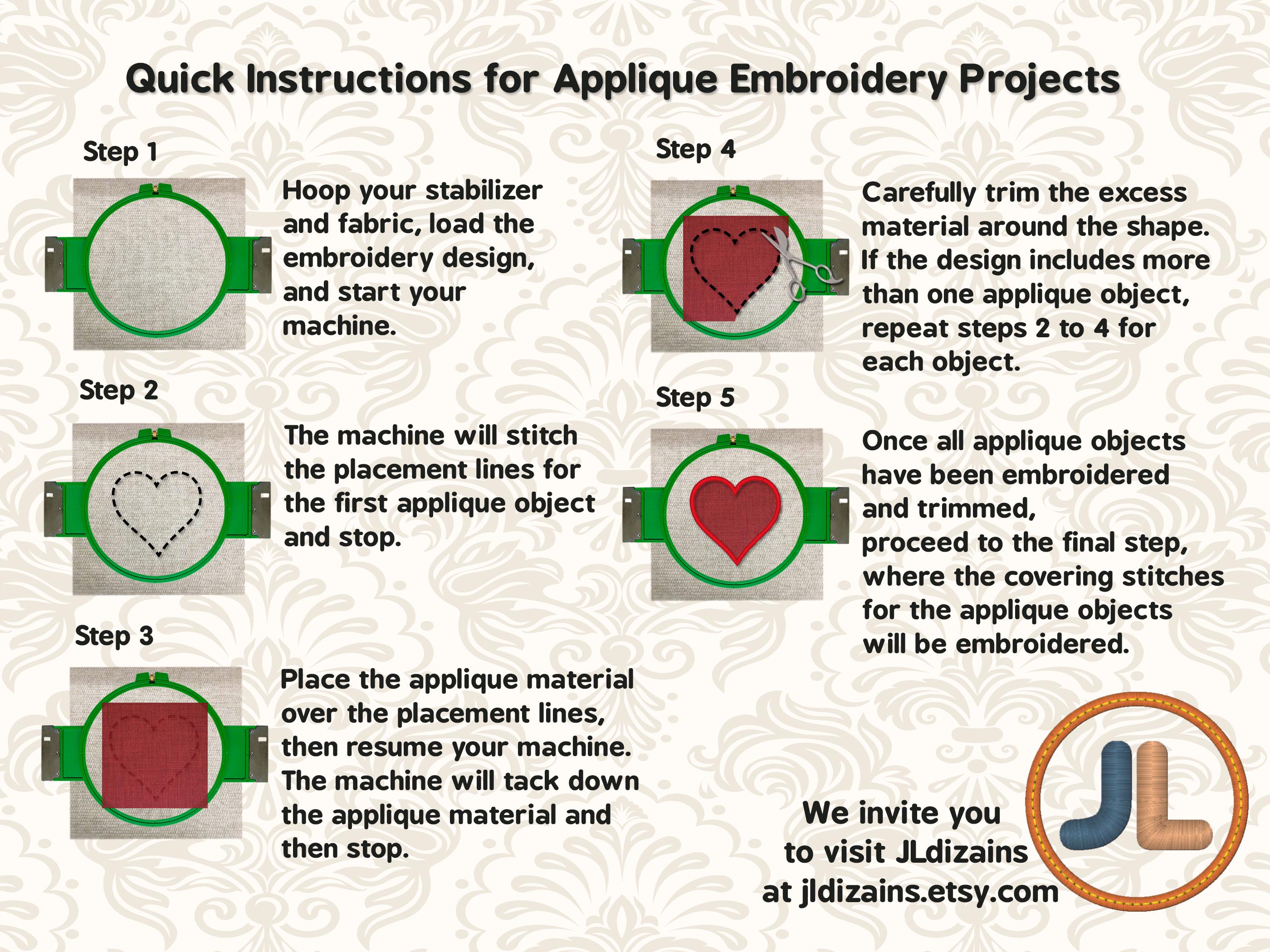 Quick Instructions for Applique Embroidery Projects

Step 1

Hoop your stabilizer and fabric, load the embroidery design, and start your machine.

Step 2

The machine will stitch the placement lines for the first applique object and stop.

Step 3

Place the applique material over the placement lines, then resume your machine. The machine will tack down the applique material and then stop.

Step 4

Carefully trim the excess material around the shape. If the design includes more than one applique object, repeat steps 2 to 4 for each object.

Step 5

Once all applique objects have been embroidered and trimmed,
proceed to the final step, where the covering stitches for the applique objects will be embroidered.

We invite you to visit JLdizains at jldizains.etsy.com

JL