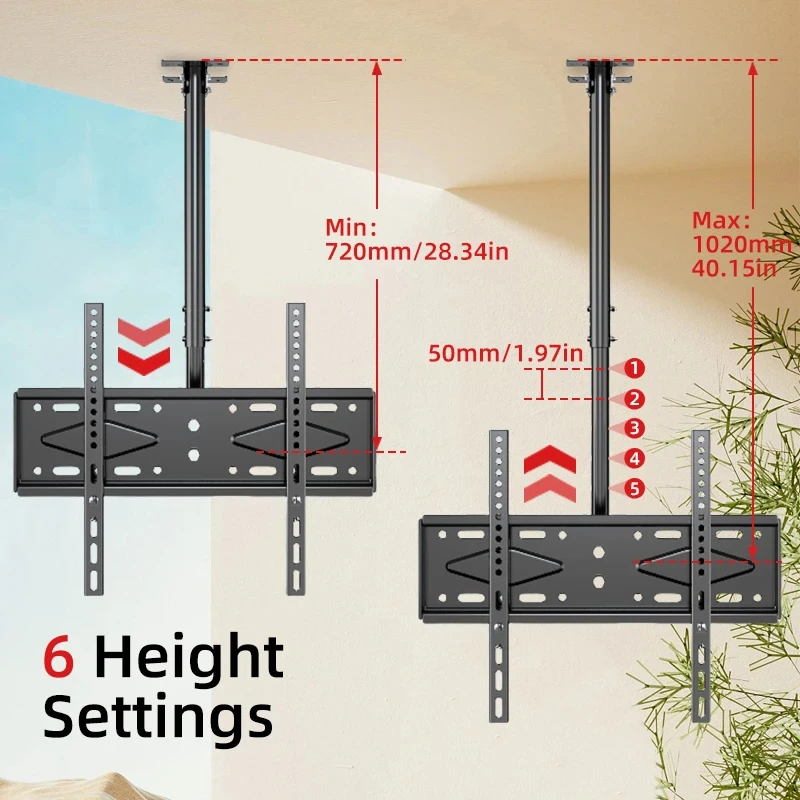 Min:
720mm/28.34in

Max:
1020mm
40.15in

50mm/1.97in

1
2
3
4
5

6 Height Settings