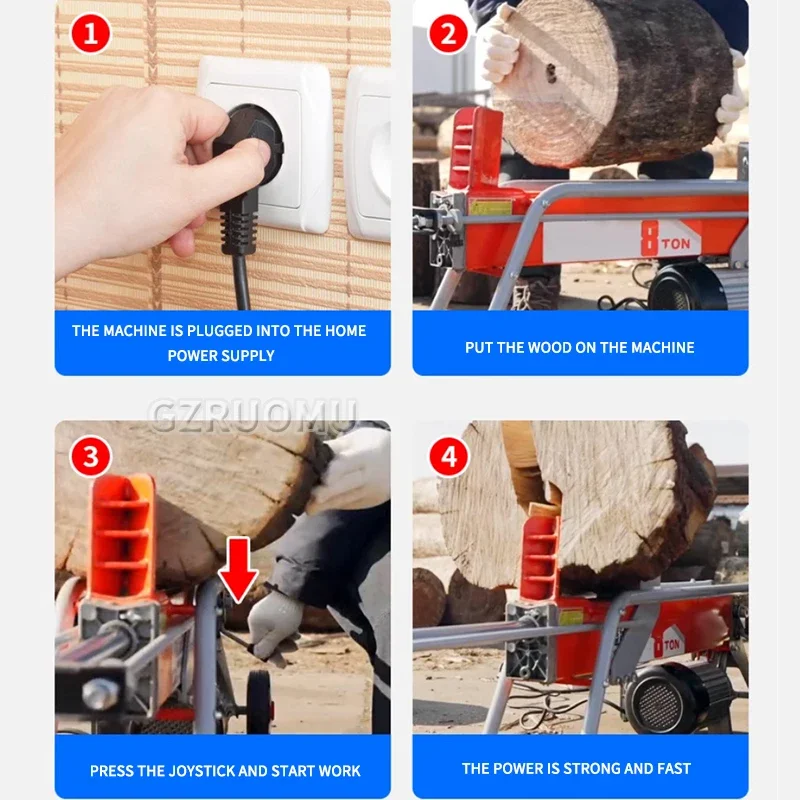 1

THE MACHINE IS PLUGGED INTO THE HOME POWER SUPPLY

2

8 TON

PUT THE WOOD ON THE MACHINE

GZRUOMU

3

PRESS THE JOYSTICK AND START WORK

4

8 TON

THE POWER IS STRONG AND FAST