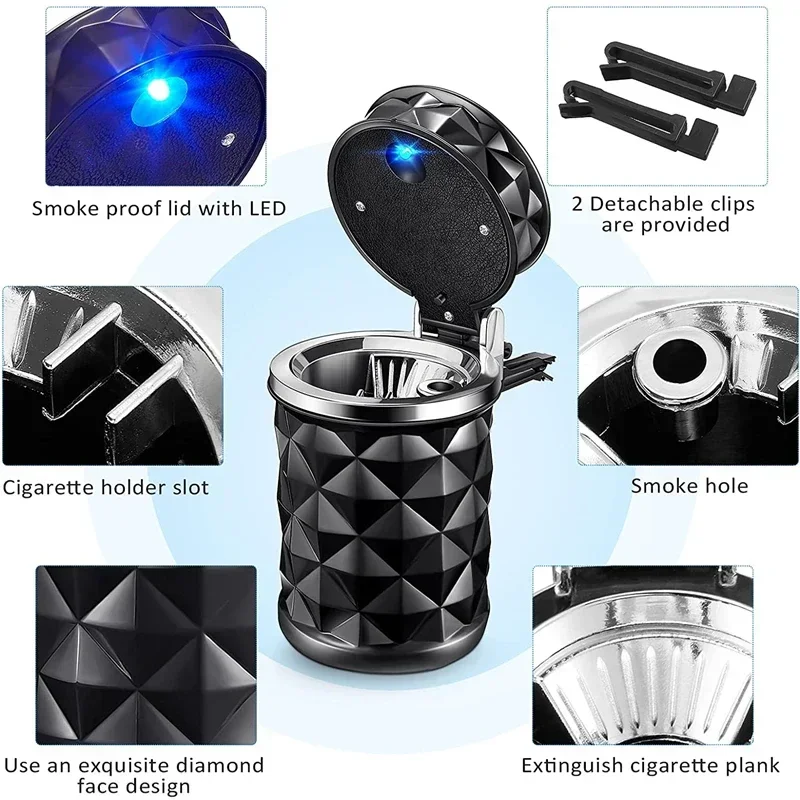 Smoke proof lid with LED

2 Detachable clips are provided

Cigarette holder slot

Smoke hole

Use an exquisite diamond face design

Extinguish cigarette plank