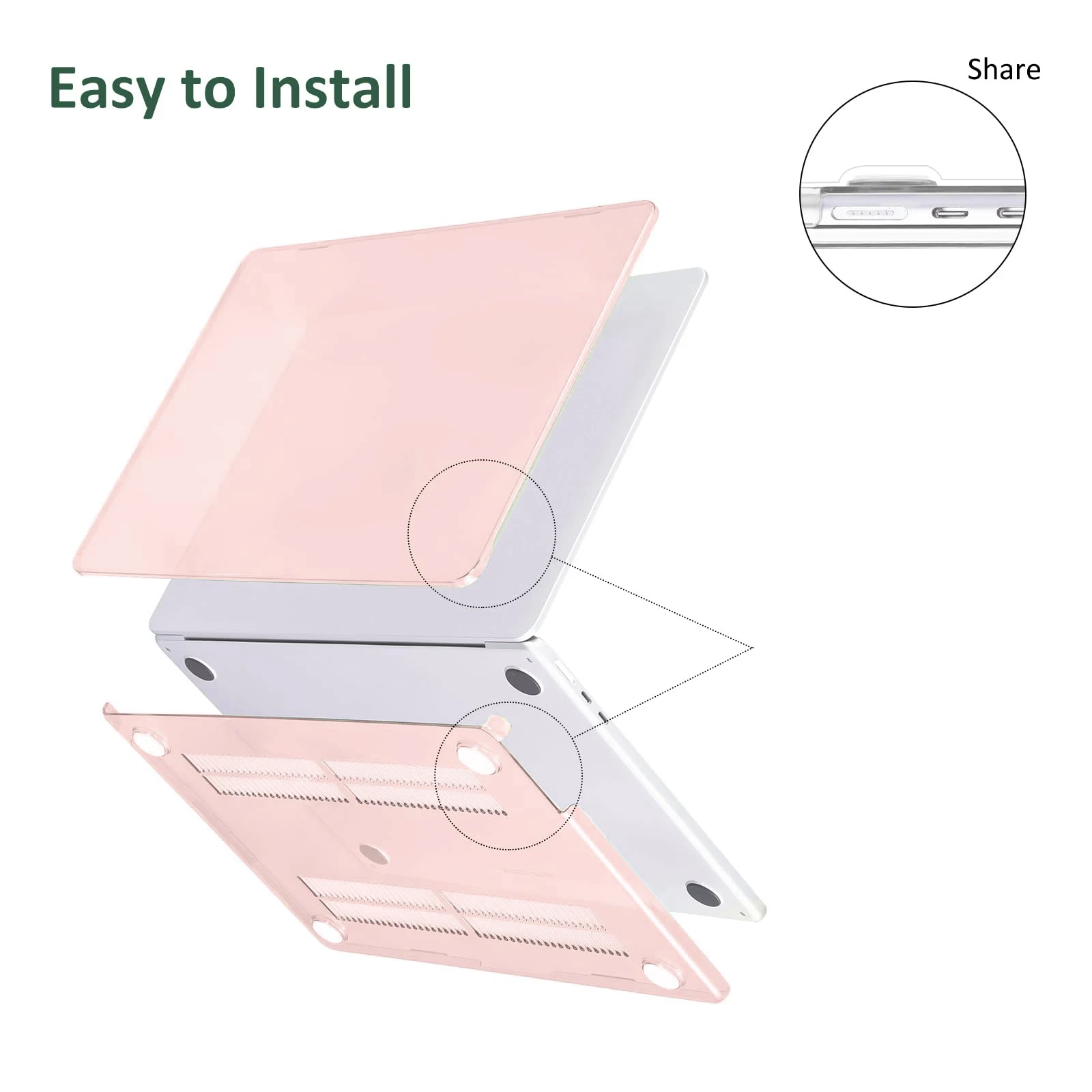 Easy to Install

Share