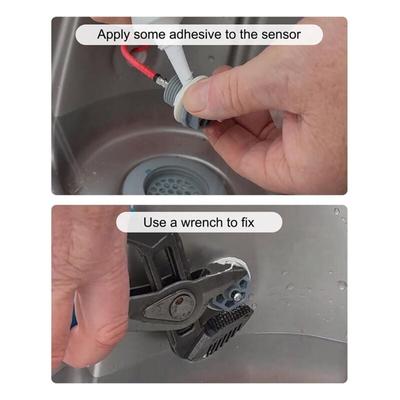 Apply some adhesive to the sensor

Use a wrench to fix