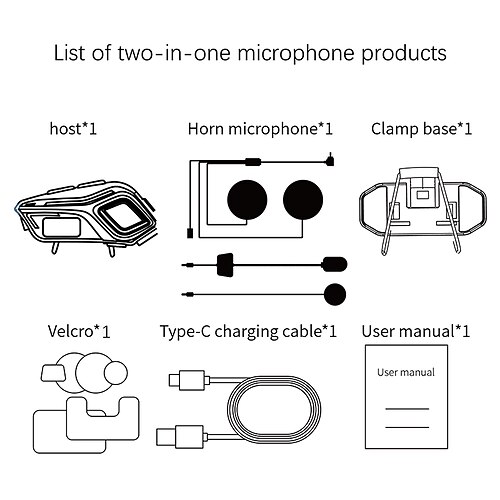 List of two-in-one microphone products

host*1

Horn microphone*1

Clamp base*1

Velcro*1

Type-C charging cable*1

User manual*1

User manual