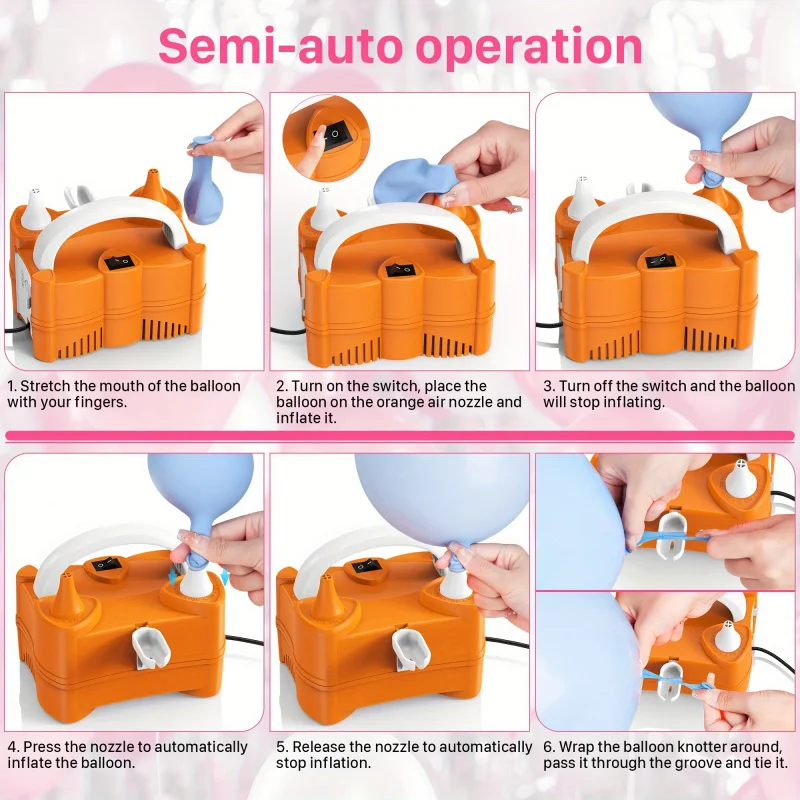 Semi-auto operation

1. Stretch the mouth of the balloon with your fingers.

2. Turn on the switch, place the balloon on the orange air nozzle and inflate it.

3. Turn off the switch and the balloon will stop inflating.

4. Press the nozzle to automatically inflate the balloon.

5. Release the nozzle to automatically stop inflation.

6. Wrap the balloon knotter around, pass it through the groove and tie it.