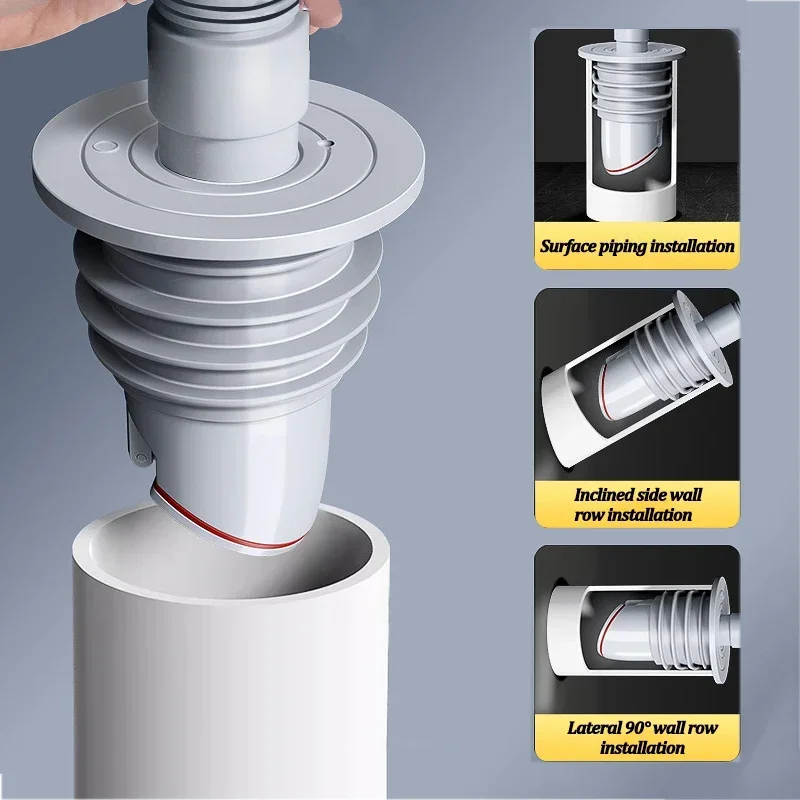 Surface piping installation

Inclined side wall row installation

Lateral 90° wall row installation