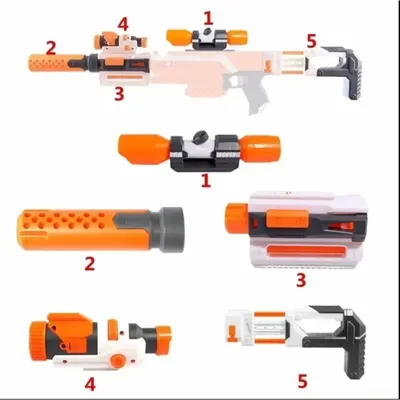 4
1
2
5
3
1
2
3
4
5