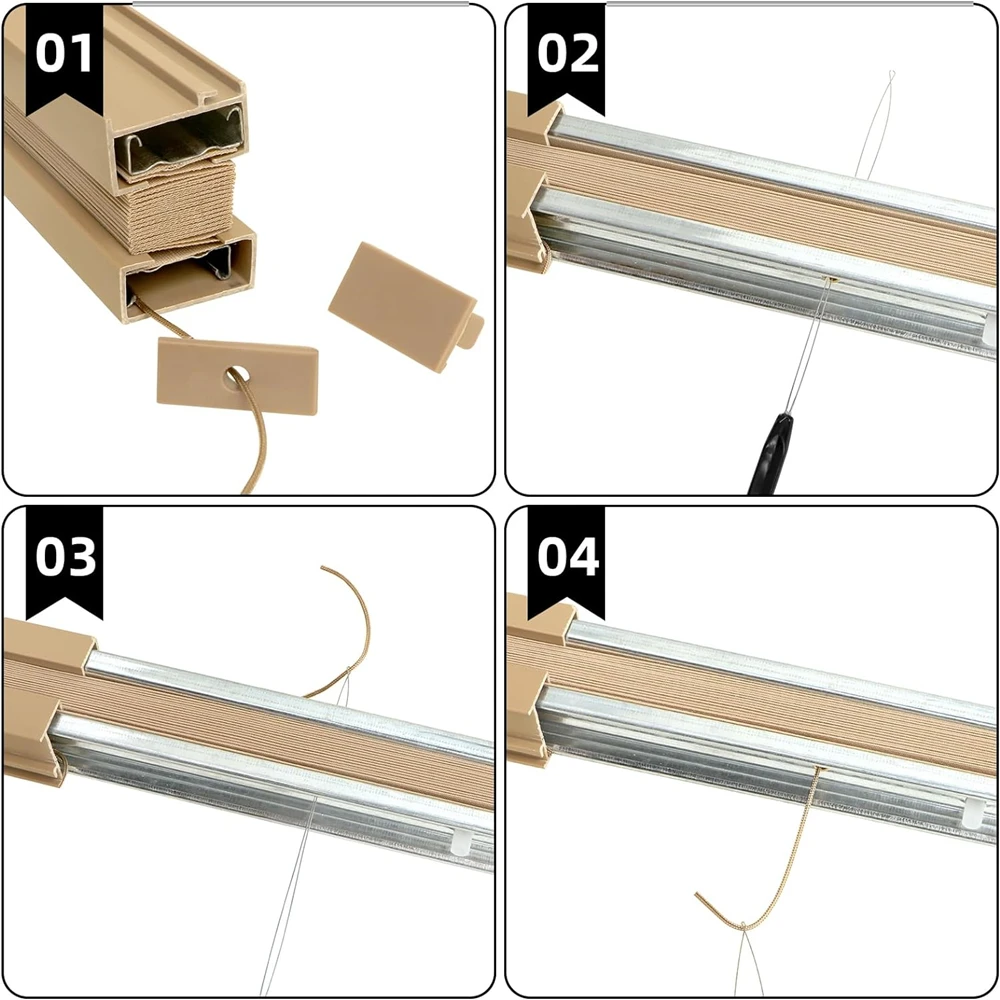 01

02

03

04