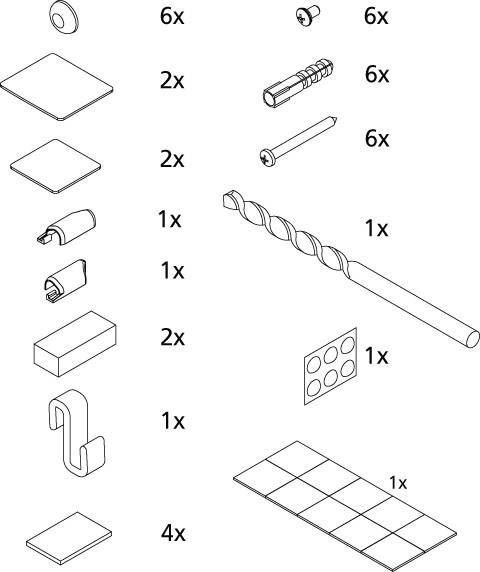 6x

2x

2x

1x

1x

2x

1x

4x

6x

6x

6x

1x

1x

1x