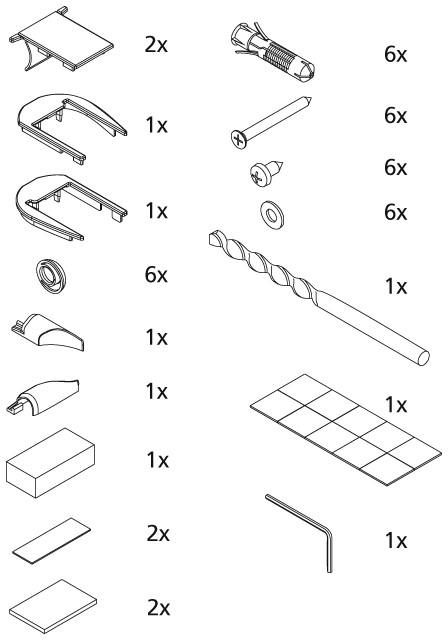 2x
1x
1x
6x
1x
1x
1x
2x
2x

6x
6x
6x
6x
1x
1x
1x