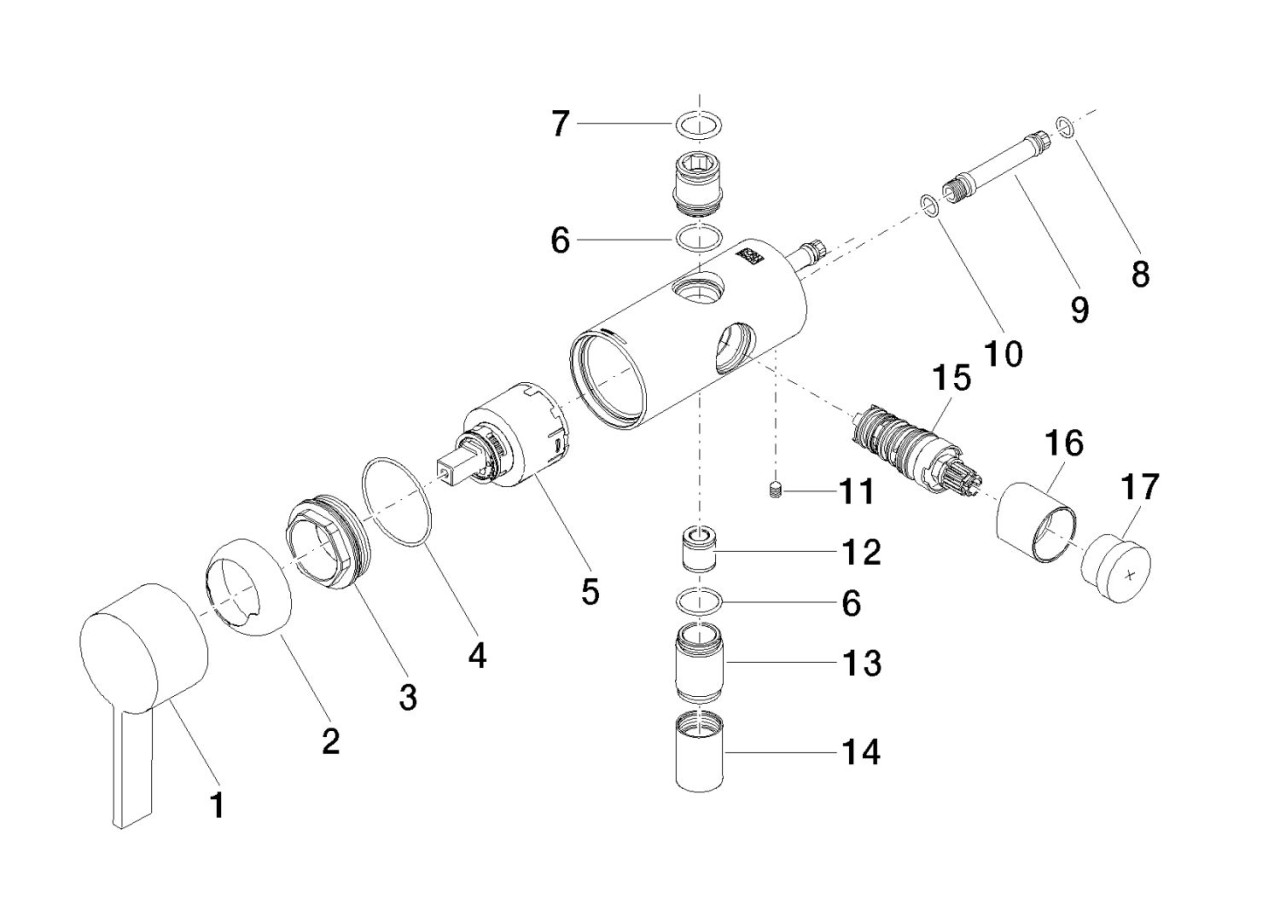 7
6
8
9
10
15
16
17
11
12
6
13
14
5
4
3
2
1