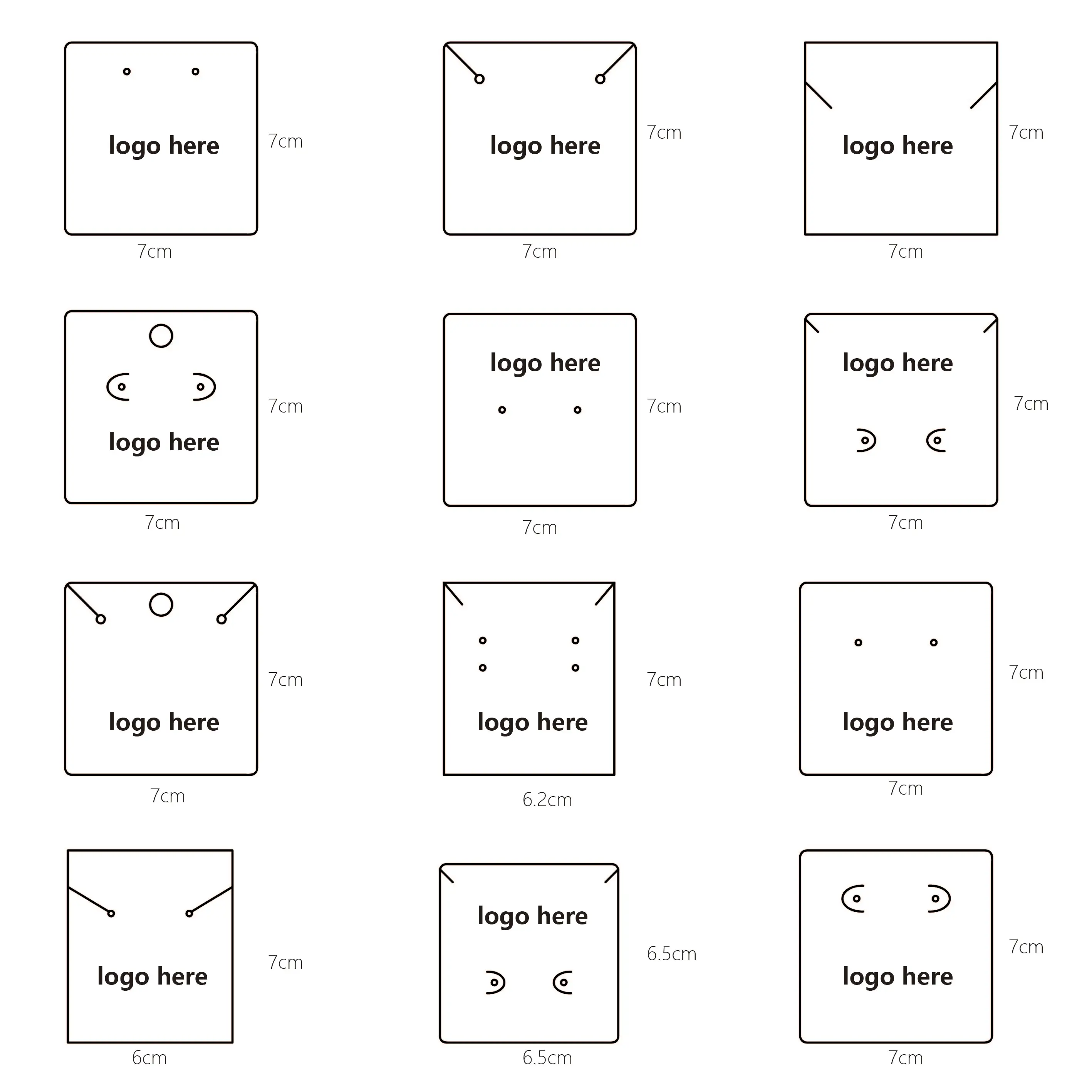 logo here
7cm
7cm

logo here
7cm
7cm

logo here
7cm
7cm

logo here
7cm
7cm

logo here
7cm
7cm

logo here
7cm
7cm

logo here
7cm
7cm

logo here
7cm
6.2cm

logo here
7cm
7cm

logo here
7cm
6cm

logo here
6.5cm
6.5cm

logo here
7cm
7cm