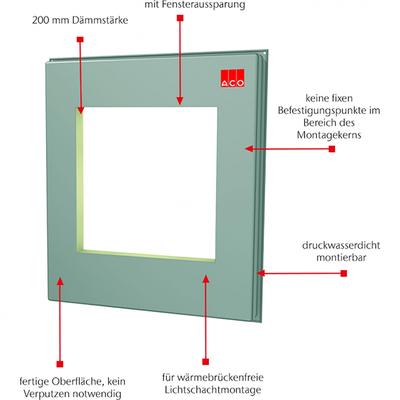 mit Fensteraussparung

200 mm Dämmstärke

ACO

keine fixen Befestigungspunkte im Bereich des Montagekerns

druckwasserdicht montierbar

fertige Oberfläche, kein Verputzen notwendig

für wärmebrückenfreie Lichtschachtmontage