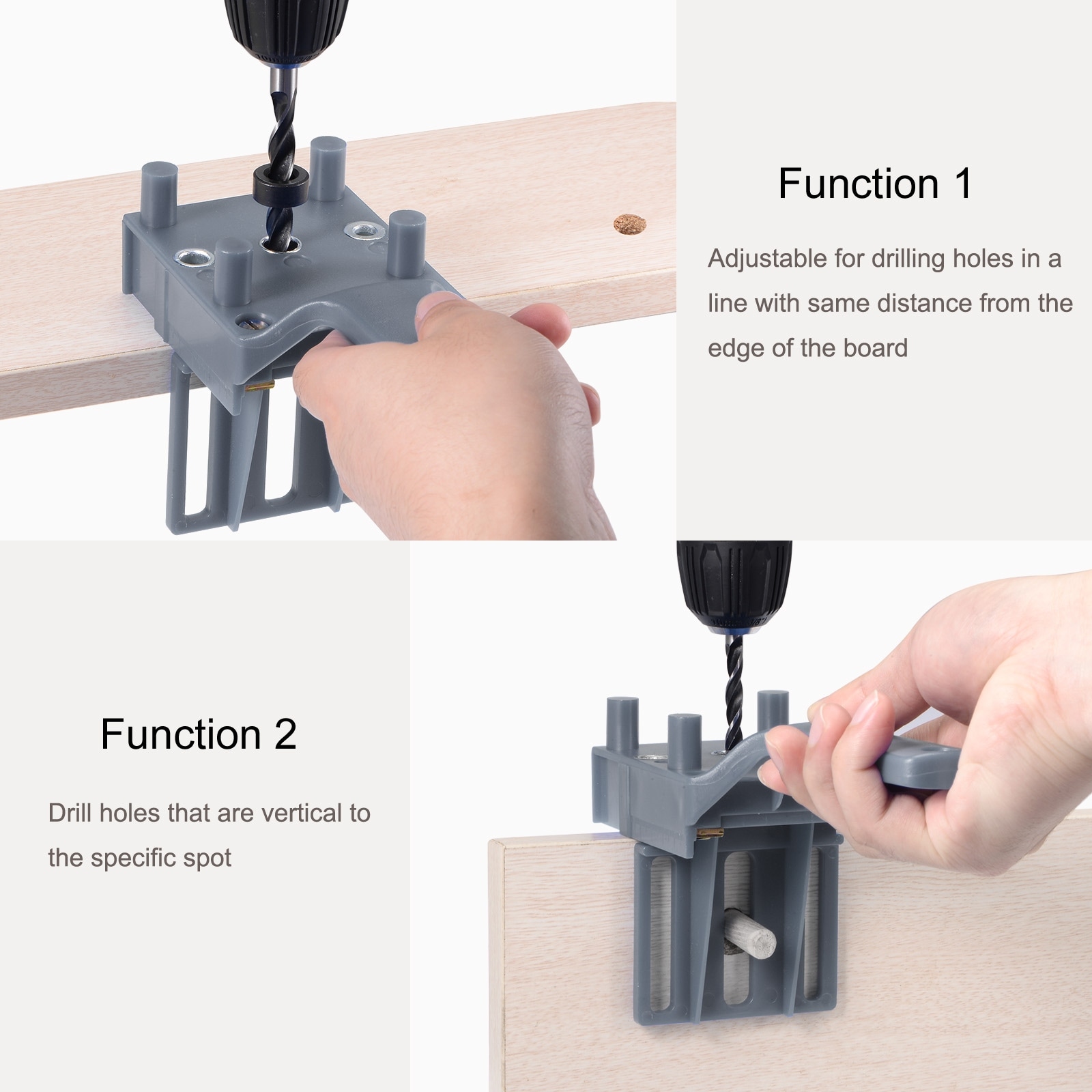 Function 1

Adjustable for drilling holes in a line with same distance from the edge of the board

Function 2

Drill holes that are vertical to the specific spot