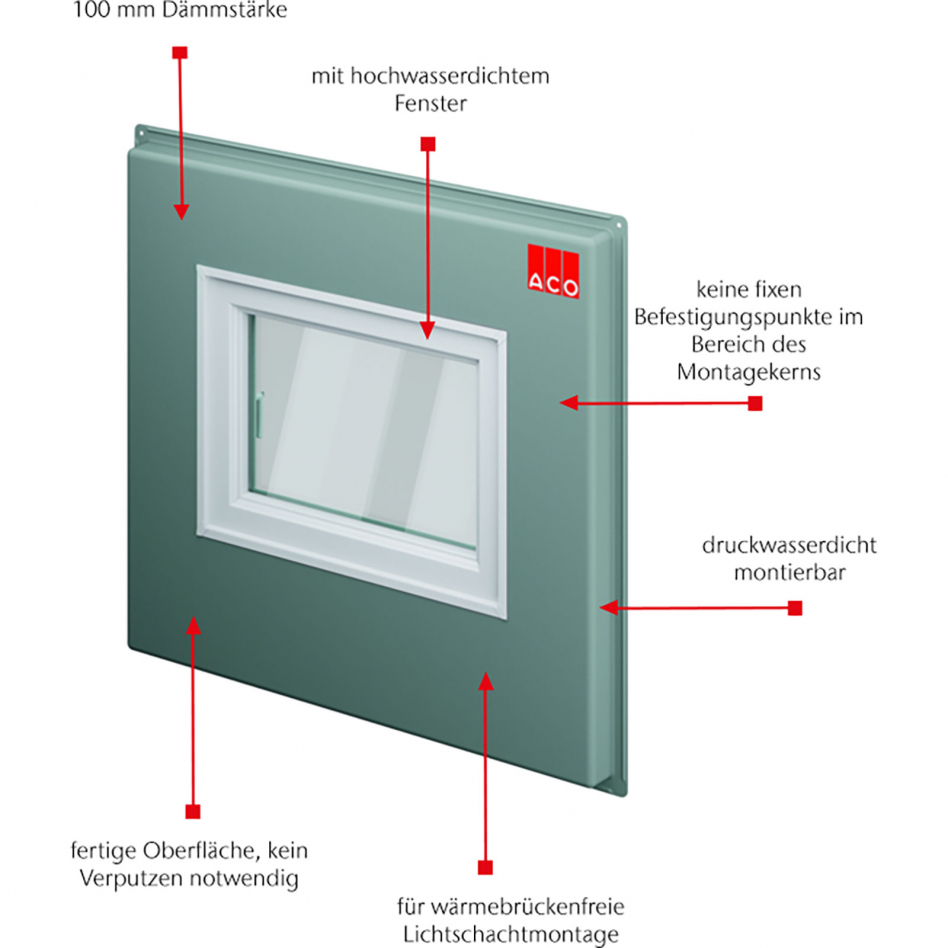 100 mm Dämmstärke

mit hochwasserdichtem Fenster

ACO

keine fixen Befestigungspunkte im Bereich des Montagekerns

druckwasserdicht montierbar

fertige Oberfläche, kein Verputzen notwendig

für wärmebrückenfreie Lichtschachtmontage