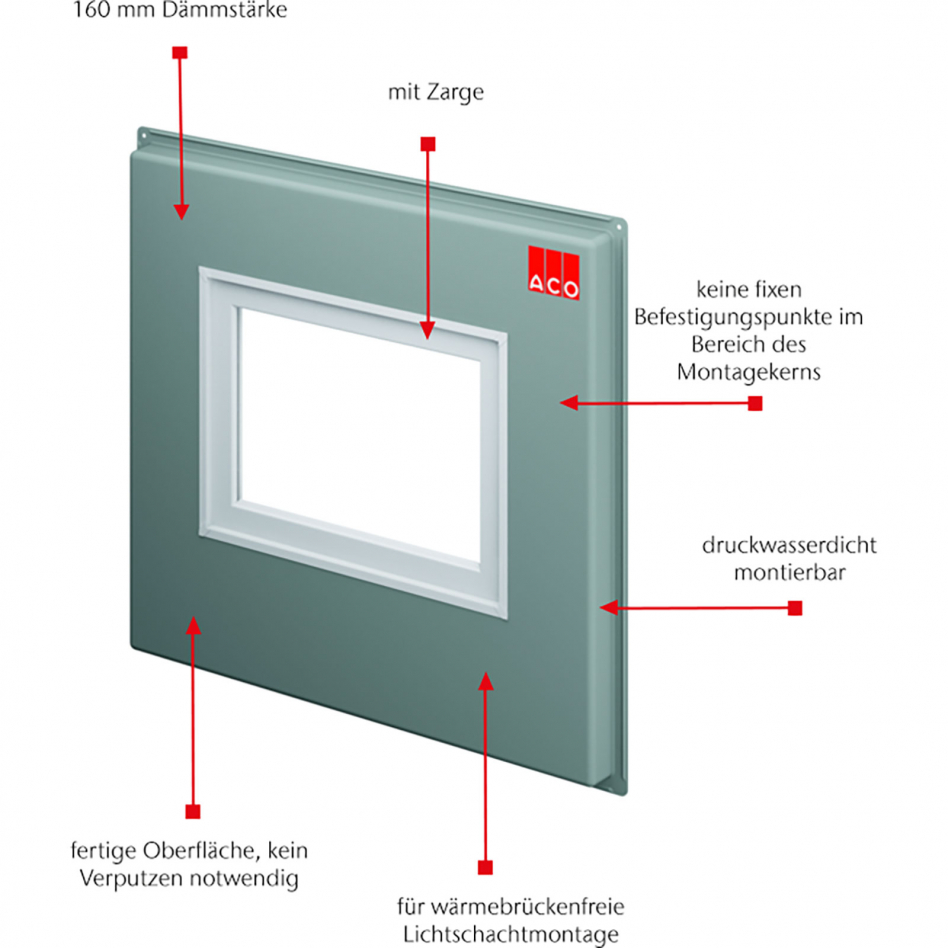 160 mm Dämmstärke

mit Zarge

ACO

keine fixen Befestigungspunkte im Bereich des Montagekerns

druckwasserdicht montierbar

fertige Oberfläche, kein Verputzen notwendig

für wärmebrückenfreie Lichtschachtmontage